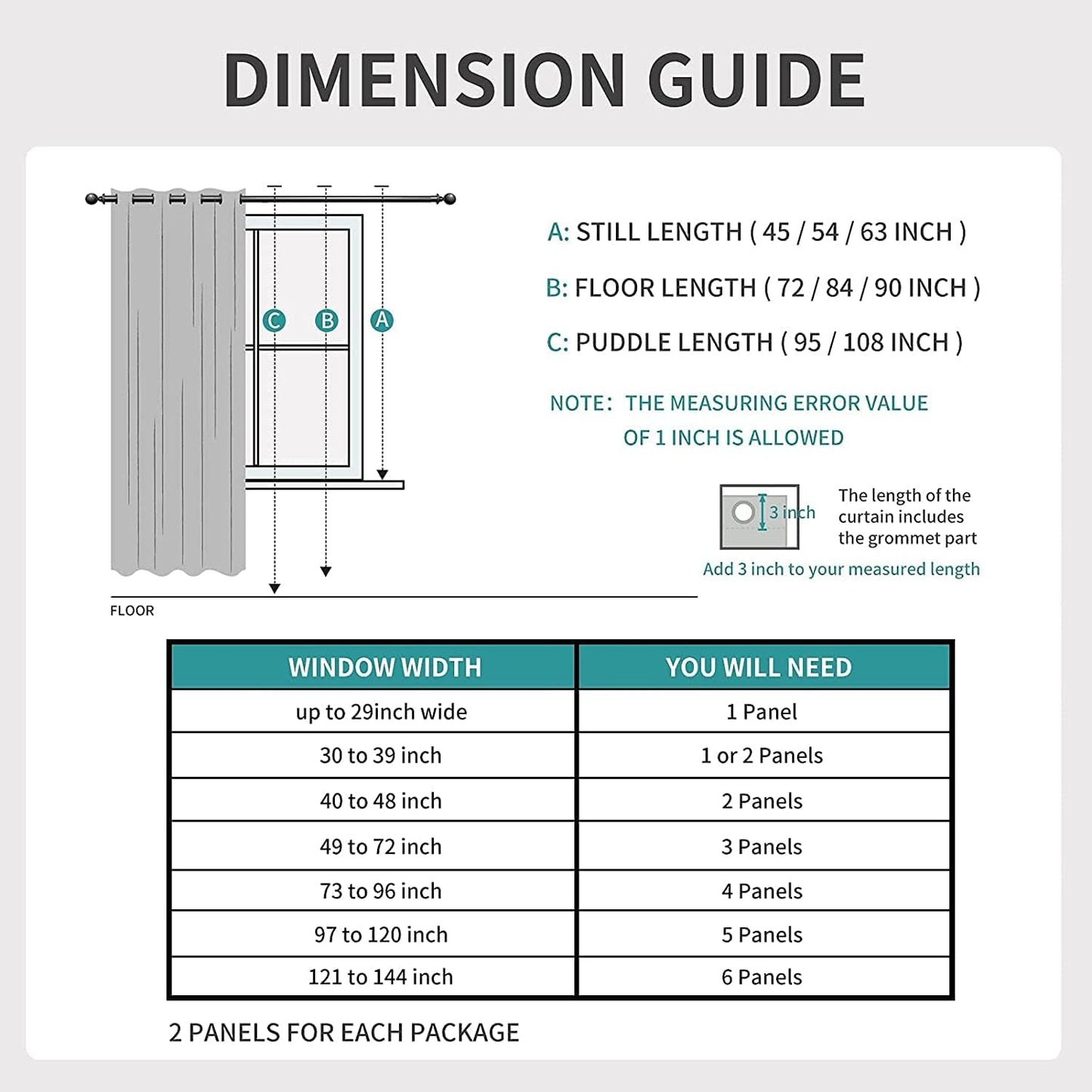 DIMENSION GUIDE

C B A

FLOOR

A: STILL LENGTH ( 45 / 54 / 63 INCH )

B: FLOOR LENGTH ( 72 / 84 / 90 INCH )

C: PUDDLE LENGTH ( 95 / 108 INCH )

NOTE: THE MEASURING ERROR VALUE OF 1 INCH IS ALLOWED

3 inch

The length of the curtain includes the grommet part

Add 3 inch to your measured length

| WINDOW WIDTH | YOU WILL NEED |
|---|---|
| up to 29inch wide | 1 Panel |
| 30 to 39 inch | 1 or 2 Panels |
| 40 to 48 inch | 2 Panels |
| 49 to 72 inch | 3 Panels |
| 73 to 96 inch | 4 Panels |
| 97 to 120 inch | 5 Panels |
| 121 to 144 inch | 6 Panels |

2 PANELS FOR EACH PACKAGE