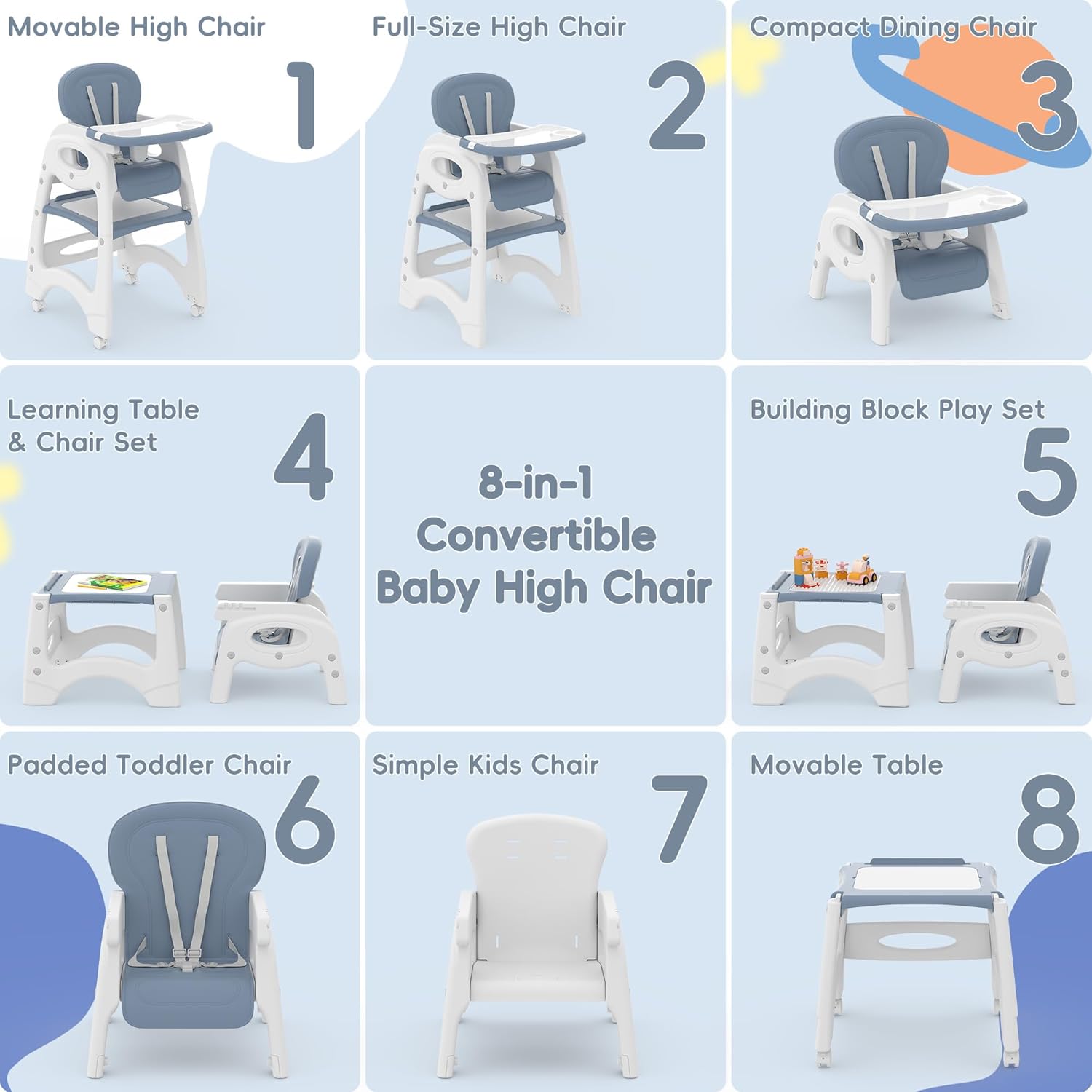 Movable High Chair
1

Full-Size High Chair
2

Compact Dining Chair
3

Learning Table & Chair Set
4

8-in-1 Convertible Baby High Chair

Building Block Play Set
5

Padded Toddler Chair
6

Simple Kids Chair
7

Movable Table
8