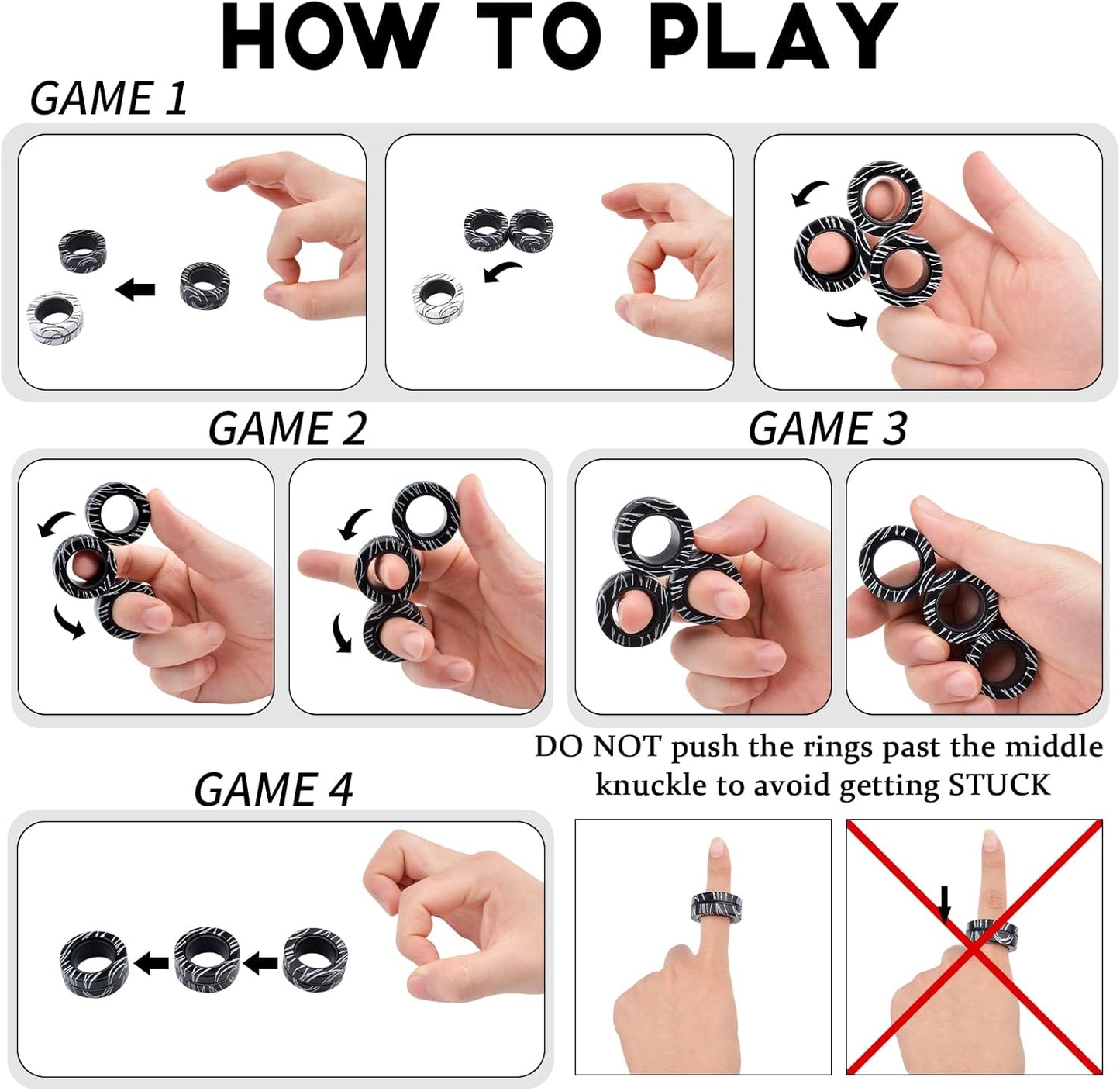 HOW TO PLAY

GAME 1

GAME 2

GAME 3

DO NOT push the rings past the middle knuckle to avoid getting STUCK

GAME 4