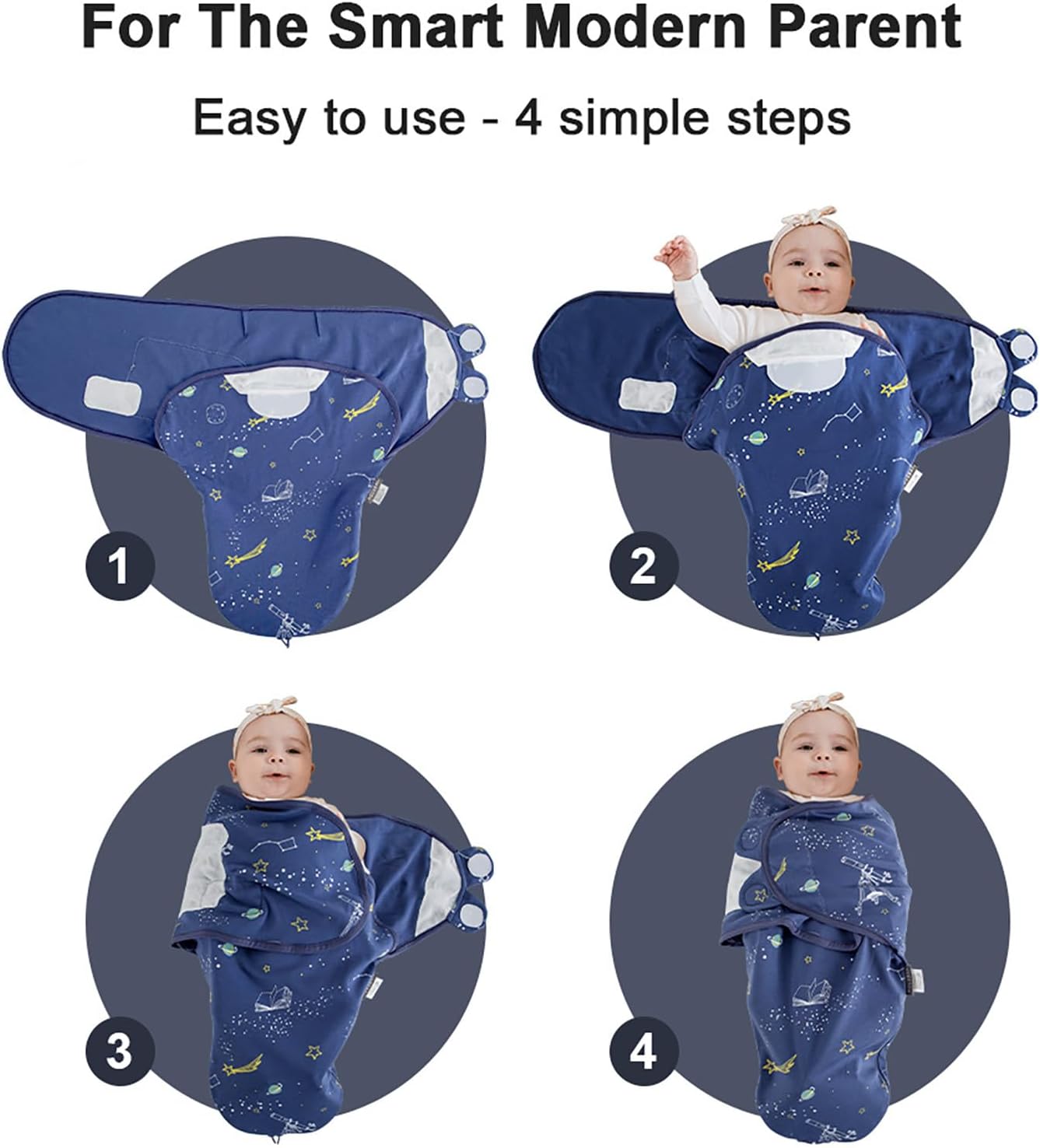 For The Smart Modern Parent

Easy to use - 4 simple steps

1

2

3

4