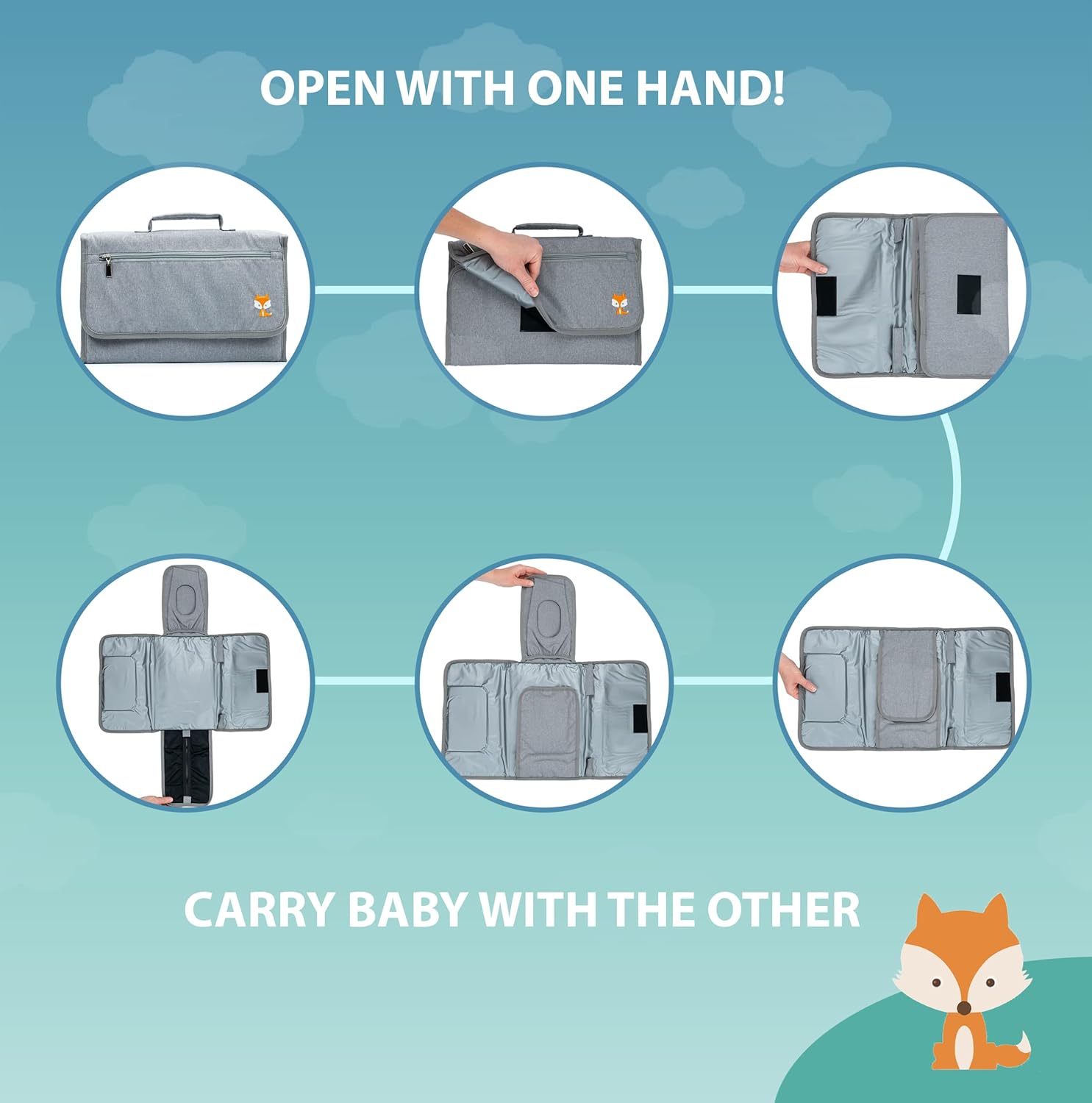 OPEN WITH ONE HAND!

CARRY BABY WITH THE OTHER