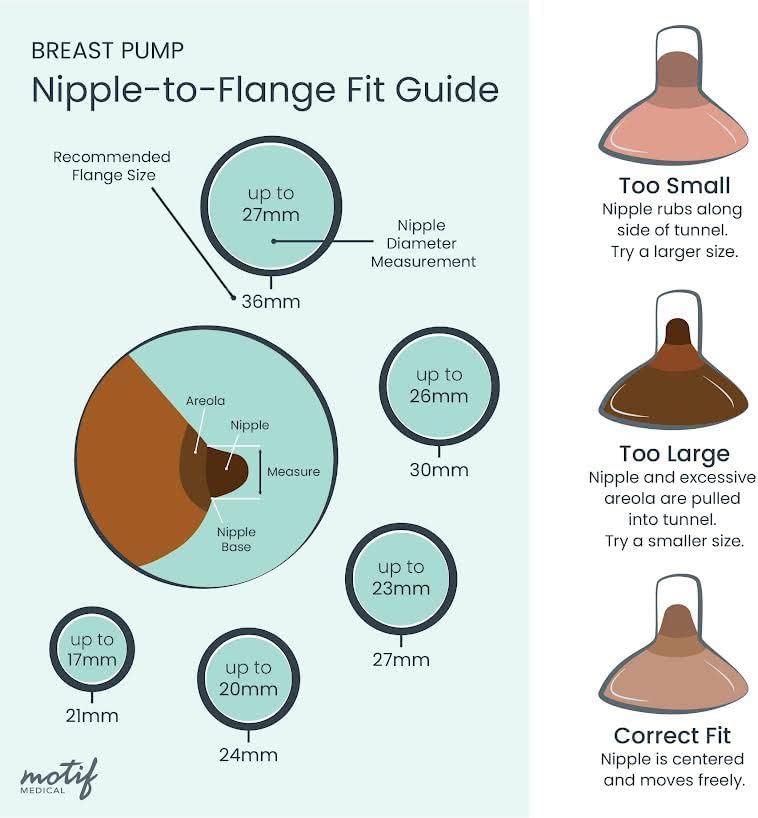 BREAST PUMP
Nipple-to-Flange Fit Guide

Recommended Flange Size

up to 27mm

Nipple Diameter Measurement

36mm

Areola
Nipple
Measure
Nipple Base

up to 26mm
30mm

up to 23mm
27mm

up to 17mm
21mm

up to 20mm
24mm

motif MEDICAL

Too Small
Nipple rubs along side of tunnel. Try a larger size.

Too Large
Nipple and excessive areola are pulled into tunnel. Try a smaller size.

Correct Fit
Nipple is centered and moves freely.